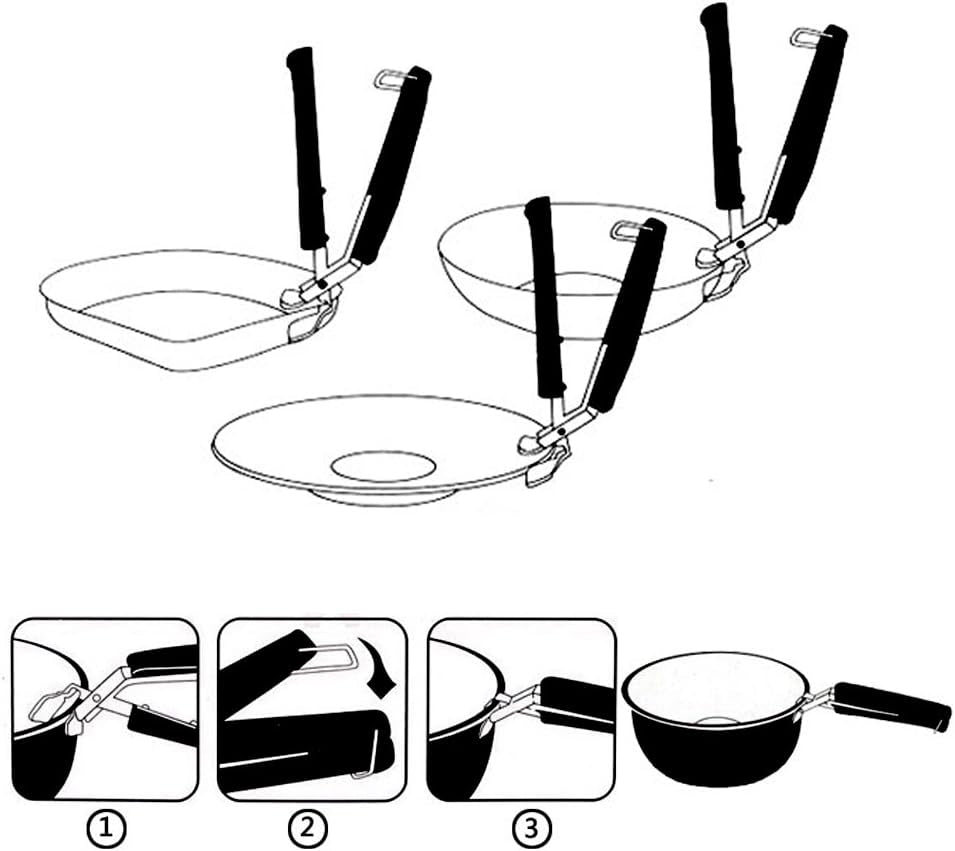 ①

②

③